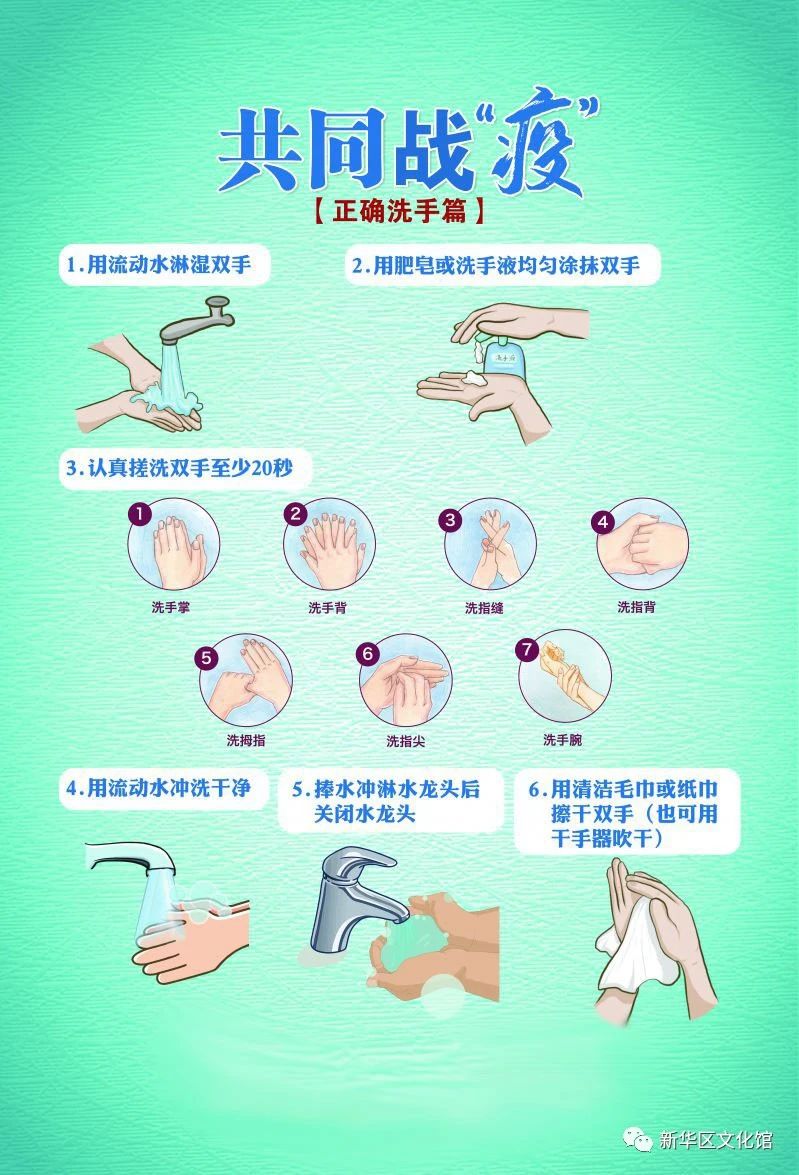 共同战“疫”

【正确洗手篇】

1.用流动水淋湿双手

2.用肥皂或洗手液均匀涂抹双手

洗手液

3.认真搓洗双手至少20秒

1 洗手掌

2 洗手背

3 洗指缝

4 洗指背

5 洗拇指

6 洗指尖

7 洗手腕

4.用流动水冲洗干净

5.捧水冲淋水龙头后关闭水龙头

6.用清洁毛巾或纸巾擦干双手（也可用干手器吹干）

新华区文化馆